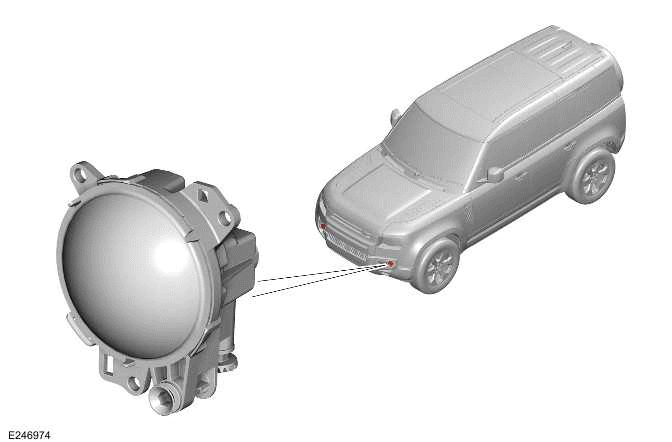 E246974